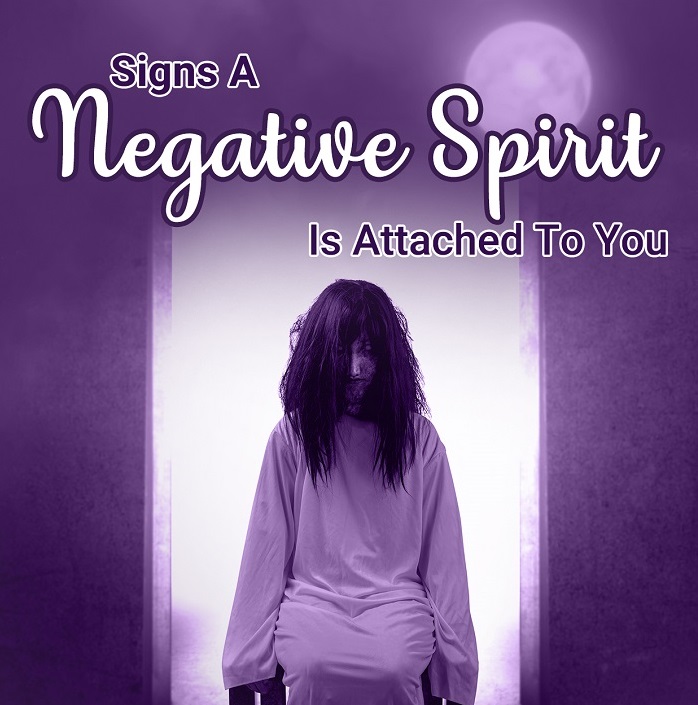 Signs A
Negative Spirit
Is Attached To You