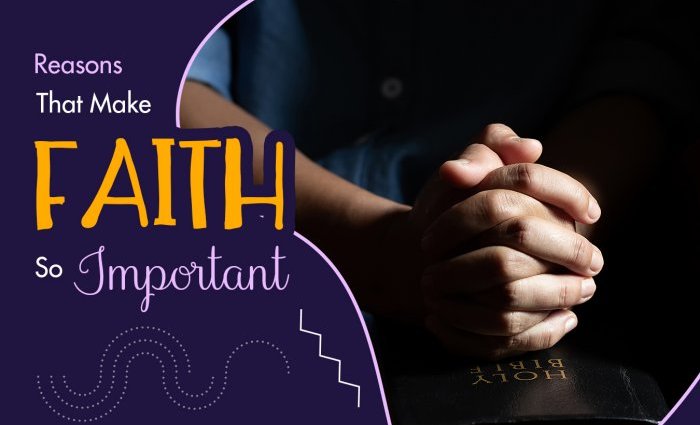 Reasons
That Make
FAITH
So Important

HOLY BIBLE